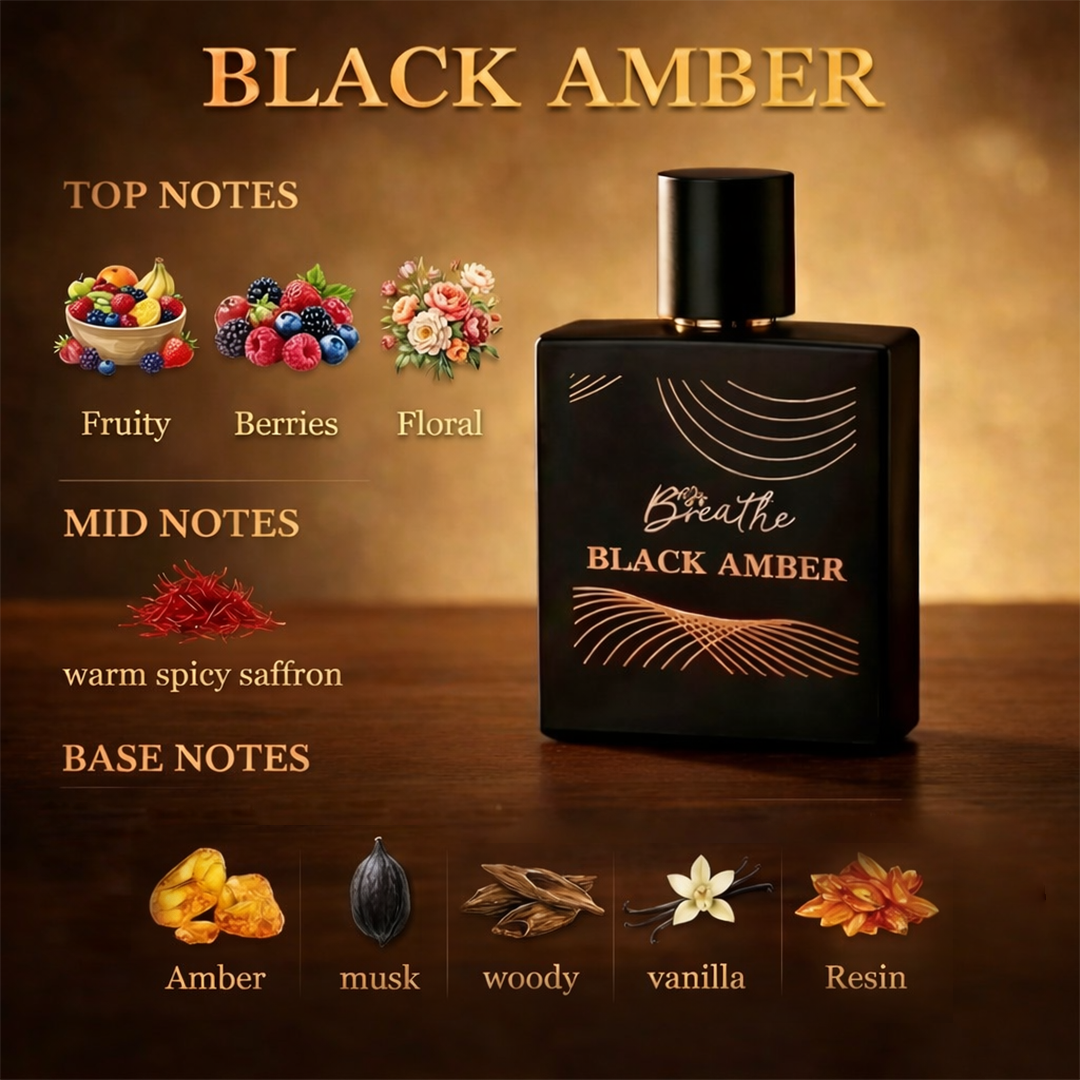 BLACK AMBER

TOP NOTES

Fruity Berries Floral

MID NOTES

warm spicy saffron

BASE NOTES

Amber musk woody vanilla Resin

Breathe
BLACK AMBER